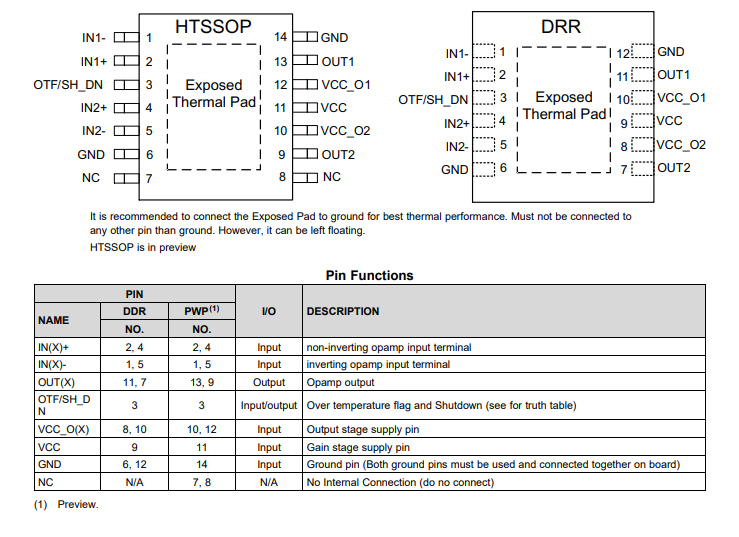 HTSSOP

IN1- 1
IN1+ 2
OTF/SH_DN 3
IN2+ 4
IN2- 5
GND 6
NC 7

Exposed Thermal Pad

14 GND
13 OUT1
12 VCC_O1
11 VCC
10 VCC_O2
9 OUT2
8 NC

DRR

IN1- 1
IN1+ 2
OTF/SH_DN 3
IN2+ 4
IN2- 5
GND 6

Exposed Thermal Pad

12 GND
11 OUT1
10 VCC_O1
9 VCC
8 VCC_O2
7 OUT2

It is recommended to connect the Exposed Pad to ground for best thermal performance. Must not be connected to any other pin than ground. However, it can be left floating.

HTSSOP is in preview

Pin Functions

| NAME | PIN DDR NO. | PIN PWP$^{(1)}$ NO. | I/O | DESCRIPTION |
|---|---|---|---|---|
| IN(X)+ | 2, 4 | 2, 4 | Input | non-inverting opamp input terminal |
| IN(X)- | 1, 5 | 1, 5 | Input | inverting opamp input terminal |
| OUT(X) | 11, 7 | 13, 9 | Output | Opamp output |
| OTF/SH_DN | 3 | 3 | Input/output | Over temperature flag and Shutdown (see for truth table) |
| VCC_O(X) | 8, 10 | 10, 12 | Input | Output stage supply pin |
| VCC | 9 | 11 | Input | Gain stage supply pin |
| GND | 6, 12 | 14 | Input | Ground pin (Both ground pins must be used and connected together on board) |
| NC | N/A | 7, 8 | N/A | No Internal Connection (do no connect) |

(1) Preview.