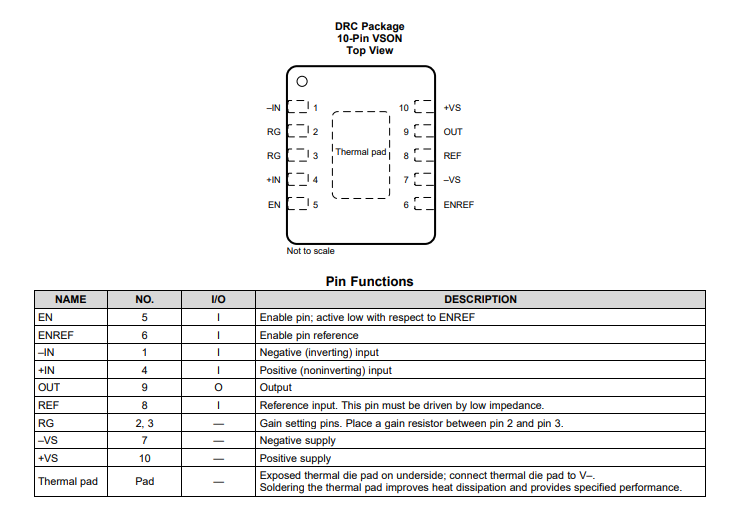 DRC Package
10-Pin VSON
Top View

–IN 1
RG 2
RG 3
+IN 4
EN 5

Thermal pad

10 +VS
9 OUT
8 REF
7 –VS
6 ENREF

Not to scale

Pin Functions

| NAME | NO. | I/O | DESCRIPTION |
|---|---|---|---|
| EN | 5 | I | Enable pin; active low with respect to ENREF |
| ENREF | 6 | I | Enable pin reference |
| –IN | 1 | I | Negative (inverting) input |
| +IN | 4 | I | Positive (noninverting) input |
| OUT | 9 | O | Output |
| REF | 8 | I | Reference input. This pin must be driven by low impedance. |
| RG | 2, 3 | — | Gain setting pins. Place a gain resistor between pin 2 and pin 3. |
| –VS | 7 | — | Negative supply |
| +VS | 10 | — | Positive supply |
| Thermal pad | Pad | — | Exposed thermal die pad on underside; connect thermal die pad to V–. Soldering the thermal pad improves heat dissipation and provides specified performance. |