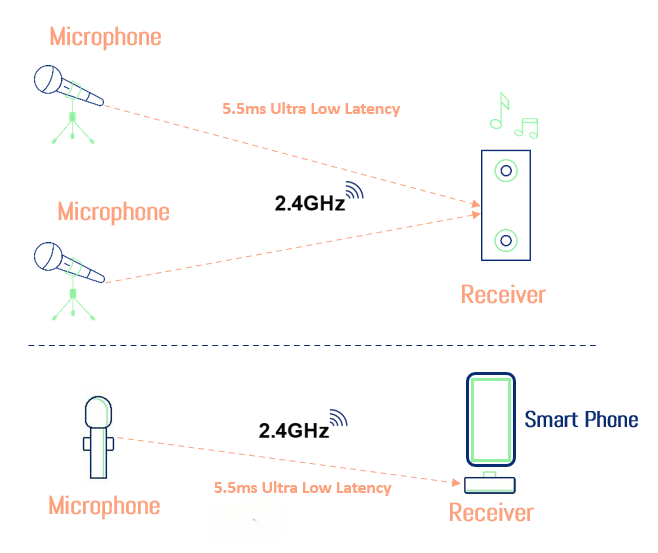 Microphone

5.5ms Ultra Low Latency

2.4GHz

Microphone

Receiver

2.4GHz

Smart Phone

5.5ms Ultra Low Latency

Microphone

Receiver