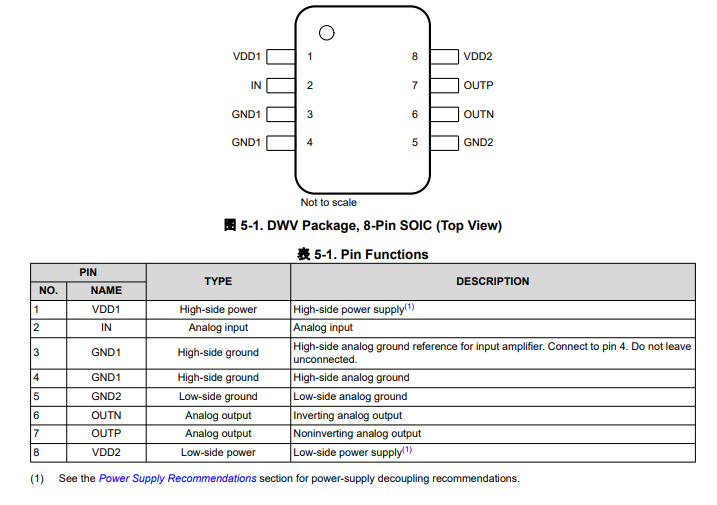 VDD1 1
IN 2
GND1 3
GND1 4
8 VDD2
7 OUTP
6 OUTN
5 GND2

Not to scale

图 5-1. DWV Package, 8-Pin SOIC (Top View)

表 5-1. Pin Functions

| PIN NO. | PIN NAME | TYPE | DESCRIPTION |
|---|---|---|---|
| 1 | VDD1 | High-side power | High-side power supply$^{(1)}$ |
| 2 | IN | Analog input | Analog input |
| 3 | GND1 | High-side ground | High-side analog ground reference for input amplifier. Connect to pin 4. Do not leave unconnected. |
| 4 | GND1 | High-side ground | High-side analog ground |
| 5 | GND2 | Low-side ground | Low-side analog ground |
| 6 | OUTN | Analog output | Inverting analog output |
| 7 | OUTP | Analog output | Noninverting analog output |
| 8 | VDD2 | Low-side power | Low-side power supply$^{(1)}$ |

(1) See the Power Supply Recommendations section for power-supply decoupling recommendations.