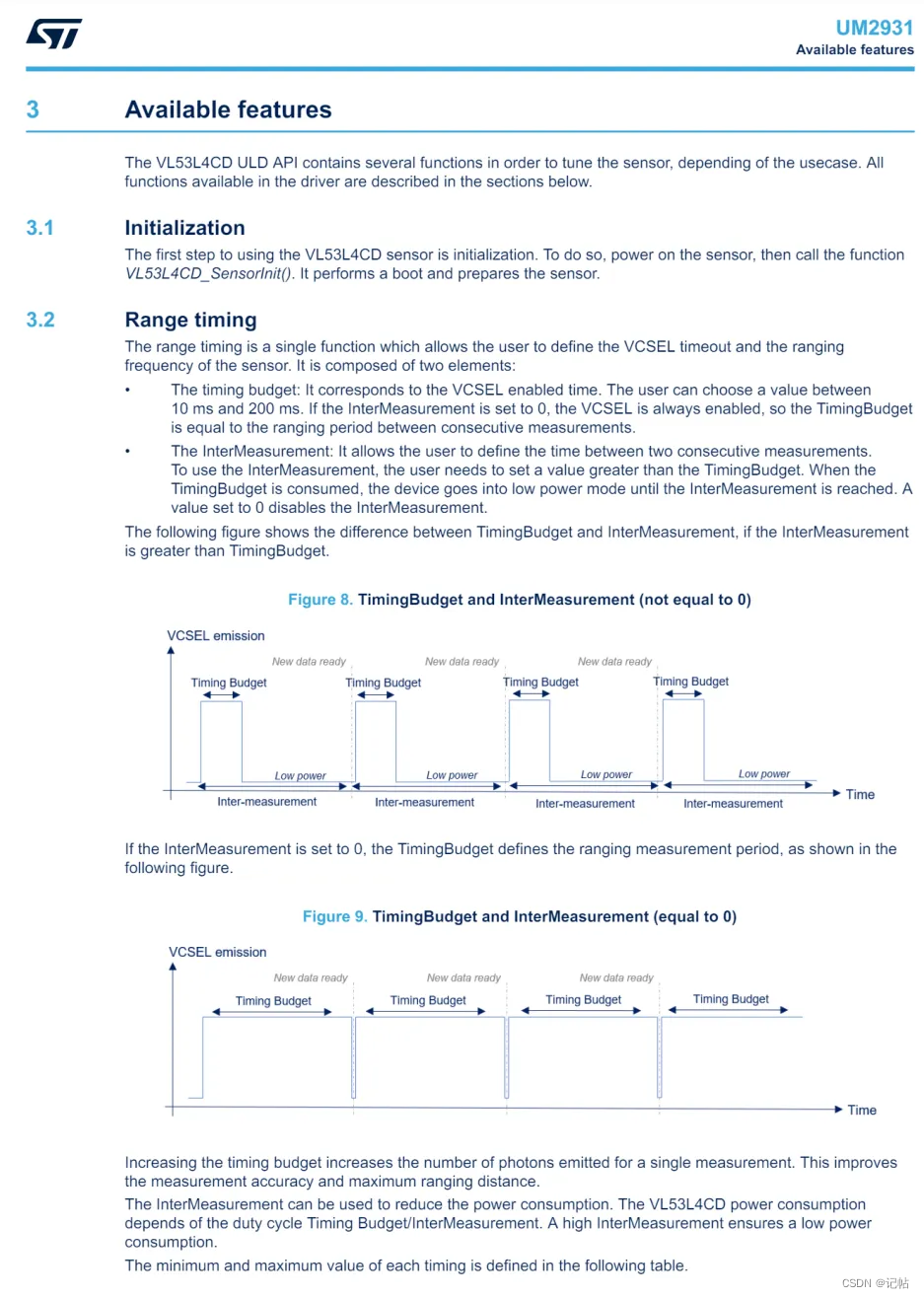 UM2931
Available features

3 Available features

The VL53L4CD ULD API contains several functions in order to tune the sensor, depending of the usecase. All functions available in the driver are described in the sections below.

3.1 Initialization

The first step to using the VL53L4CD sensor is initialization. To do so, power on the sensor, then call the function VL53L4CD_SensorInit(). It performs a boot and prepares the sensor.

3.2 Range timing

The range timing is a single function which allows the user to define the VCSEL timeout and the ranging frequency of the sensor. It is composed of two elements:

• The timing budget: It corresponds to the VCSEL enabled time. The user can choose a value between 10 ms and 200 ms. If the InterMeasurement is set to 0, the VCSEL is always enabled, so the TimingBudget is equal to the ranging period between consecutive measurements.

• The InterMeasurement: It allows the user to define the time between two consecutive measurements. To use the InterMeasurement, the user needs to set a value greater than the TimingBudget. When the TimingBudget is consumed, the device goes into low power mode until the InterMeasurement is reached. A value set to 0 disables the InterMeasurement.

The following figure shows the difference between TimingBudget and InterMeasurement, if the InterMeasurement is greater than TimingBudget.

Figure 8. TimingBudget and InterMeasurement (not equal to 0)

VCSEL emission
New data ready New data ready New data ready
Timing Budget Timing Budget Timing Budget Timing Budget
Low power Low power Low power Low power
Inter-measurement Inter-measurement Inter-measurement Inter-measurement
Time

If the InterMeasurement is set to 0, the TimingBudget defines the ranging measurement period, as shown in the following figure.

Figure 9. TimingBudget and InterMeasurement (equal to 0)

VCSEL emission
New data ready New data ready New data ready
Timing Budget Timing Budget Timing Budget Timing Budget
Time

Increasing the timing budget increases the number of photons emitted for a single measurement. This improves the measurement accuracy and maximum ranging distance.

The InterMeasurement can be used to reduce the power consumption. The VL53L4CD power consumption depends of the duty cycle Timing Budget/InterMeasurement. A high InterMeasurement ensures a low power consumption.

The minimum and maximum value of each timing is defined in the following table.

CSDN @记帖