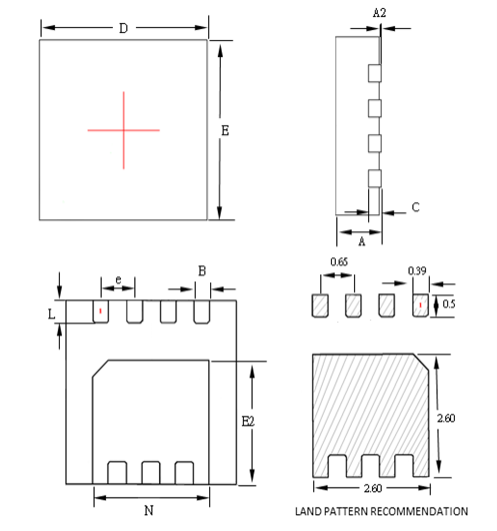 D
E
A2
C
A
e
B
L
E2
N
0.65
0.39
0.5
2.60
2.60
LAND PATTERN RECOMMENDATION