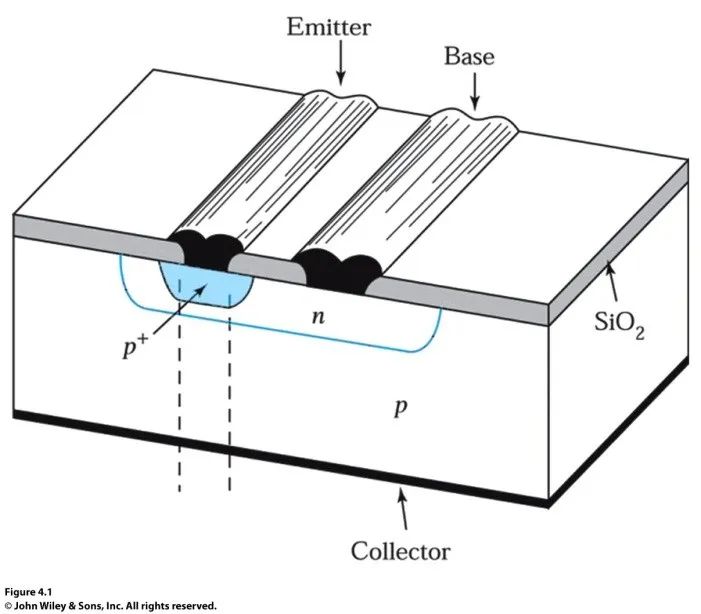 Emitter

Base

$SiO_2$

$p^+$

$n$

$p$

Collector

Figure 4.1
© John Wiley & Sons, Inc. All rights reserved.