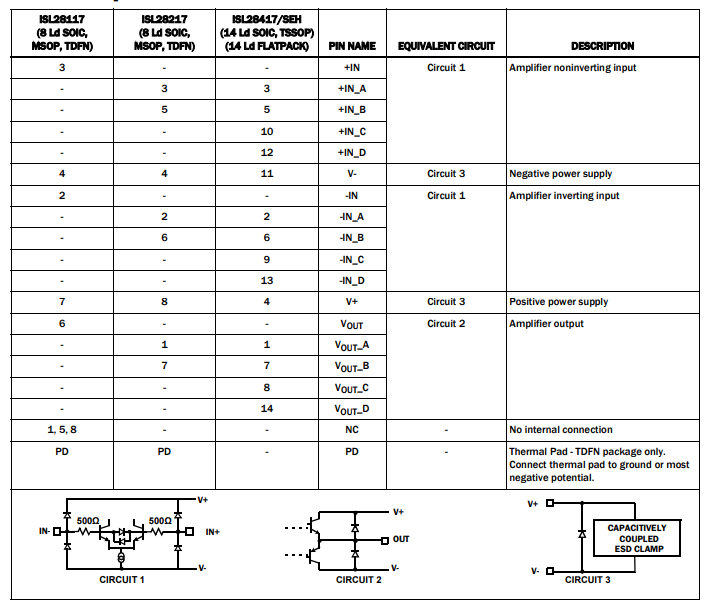 | ISL28117 (8 Ld SOIC, MSOP, TDFN) | ISL28217 (8 Ld SOIC, MSOP, TDFN) | ISL28417/SEH (14 Ld SOIC, TSSOP) (14 Ld FLATPACK) | PIN NAME | EQUIVALENT CIRCUIT | DESCRIPTION |
|---|---|---|---|---|---|
| 3 | - | - | +IN | Circuit 1 | Amplifier noninverting input |
| - | 3 | 3 | +IN_A | | |
| - | 5 | 5 | +IN_B | | |
| - | - | 10 | +IN_C | | |
| - | - | 12 | +IN_D | | |
| 4 | 4 | 11 | V- | Circuit 3 | Negative power supply |
| 2 | - | - | -IN | Circuit 1 | Amplifier inverting input |
| - | 2 | 2 | -IN_A | | |
| - | 6 | 6 | -IN_B | | |
| - | - | 9 | -IN_C | | |
| - | - | 13 | -IN_D | | |
| 7 | 8 | 4 | V+ | Circuit 3 | Positive power supply |
| 6 | - | - | $V_{OUT}$ | Circuit 2 | Amplifier output |
| - | 1 | 1 | $V_{OUT}$_A | | |
| - | 7 | 7 | $V_{OUT}$_B | | |
| - | - | 8 | $V_{OUT}$_C | | |
| - | - | 14 | $V_{OUT}$_D | | |
| 1, 5, 8 | - | - | NC | - | No internal connection |
| PD | PD | - | PD | - | Thermal Pad - TDFN package only. Connect thermal pad to ground or most negative potential. |

V+
500Ω
500Ω
IN-
IN+
V-
CIRCUIT 1

V+
OUT
V-
CIRCUIT 2

V+
CAPACITIVELY COUPLED ESD CLAMP
V-
CIRCUIT 3