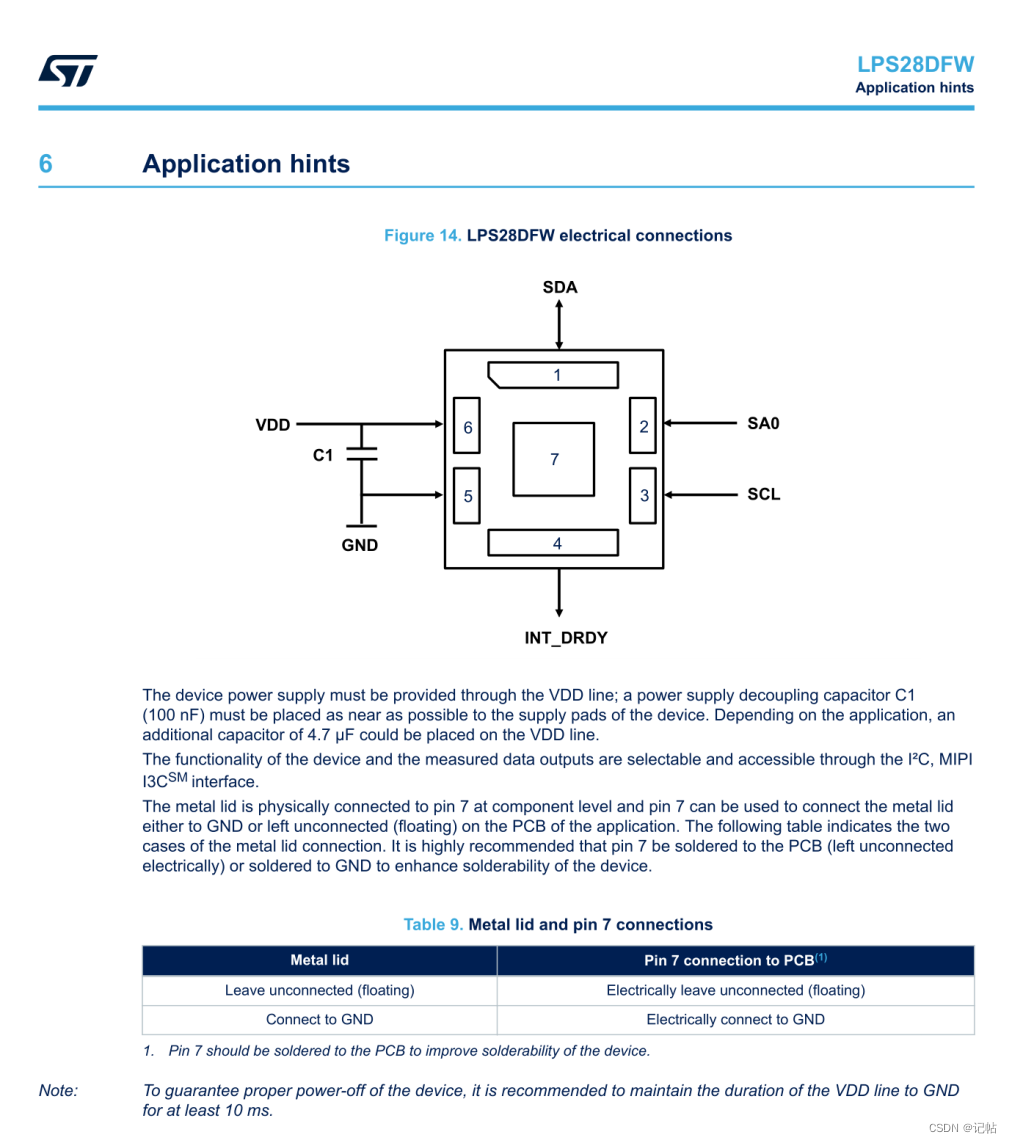 LPS28DFW
Application hints

6 Application hints

Figure 14. LPS28DFW electrical connections

SDA
1
VDD
6
2
SA0
C1
7
5
3
SCL
GND
4
INT_DRDY

The device power supply must be provided through the VDD line; a power supply decoupling capacitor C1 (100 nF) must be placed as near as possible to the supply pads of the device. Depending on the application, an additional capacitor of 4.7 μF could be placed on the VDD line.

The functionality of the device and the measured data outputs are selectable and accessible through the I²C, MIPI I3C$^{SM}$ interface.

The metal lid is physically connected to pin 7 at component level and pin 7 can be used to connect the metal lid either to GND or left unconnected (floating) on the PCB of the application. The following table indicates the two cases of the metal lid connection. It is highly recommended that pin 7 be soldered to the PCB (left unconnected electrically) or soldered to GND to enhance solderability of the device.

Table 9. Metal lid and pin 7 connections

| Metal lid | Pin 7 connection to PCB$^{(1)}$ |
|---|---|
| Leave unconnected (floating) | Electrically leave unconnected (floating) |
| Connect to GND | Electrically connect to GND |

1. Pin 7 should be soldered to the PCB to improve solderability of the device.

Note: To guarantee proper power-off of the device, it is recommended to maintain the duration of the VDD line to GND for at least 10 ms.

CSDN @记帖