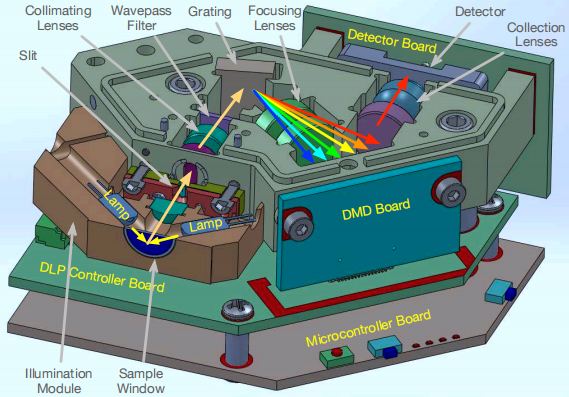 Collimating Lenses
Wavepass Filter
Grating
Focusing Lenses
Detector
Collection Lenses
Slit
Detector Board
Lamp
Lamp
DMD Board
DLP Controller Board
Microcontroller Board
Illumination Module
Sample Window