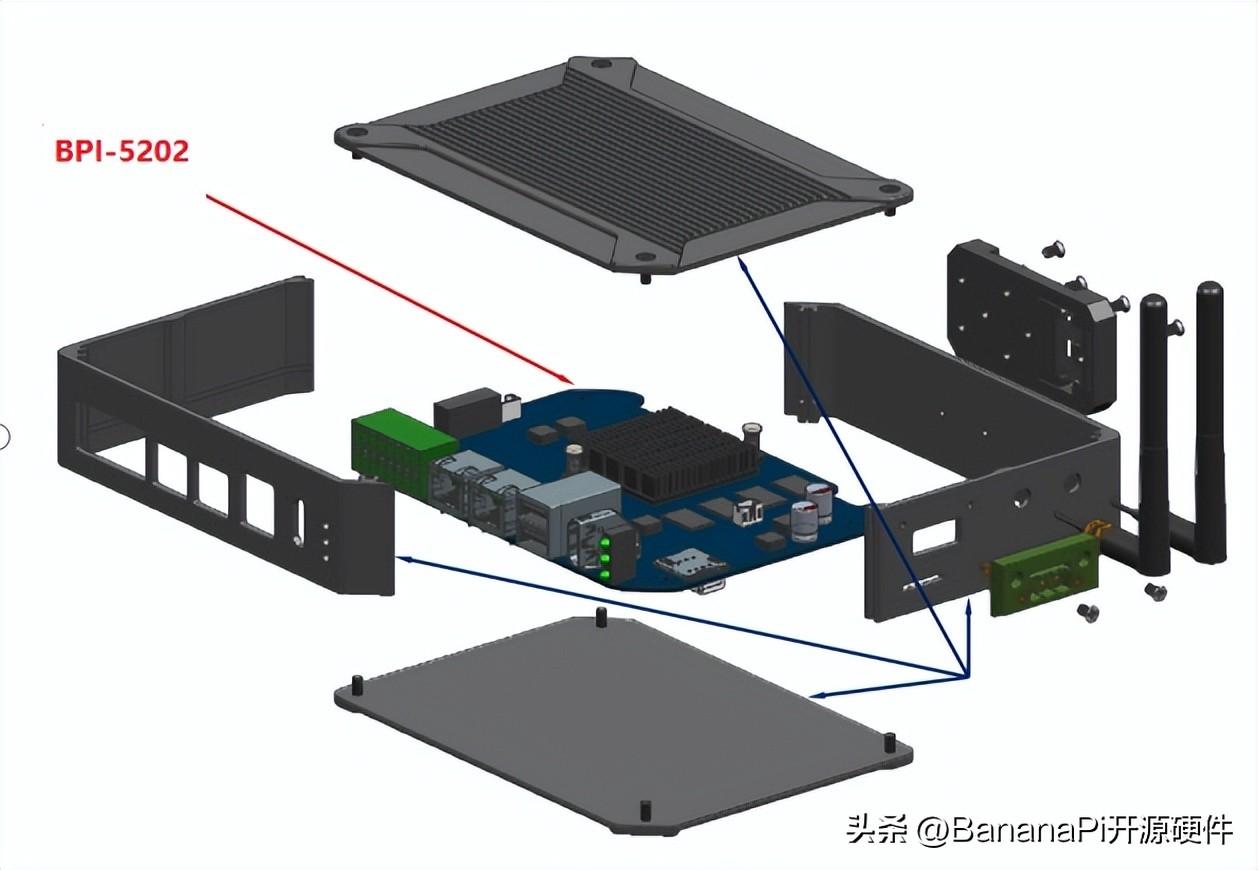 BPI-5202

头条 @BananaPi开源硬件