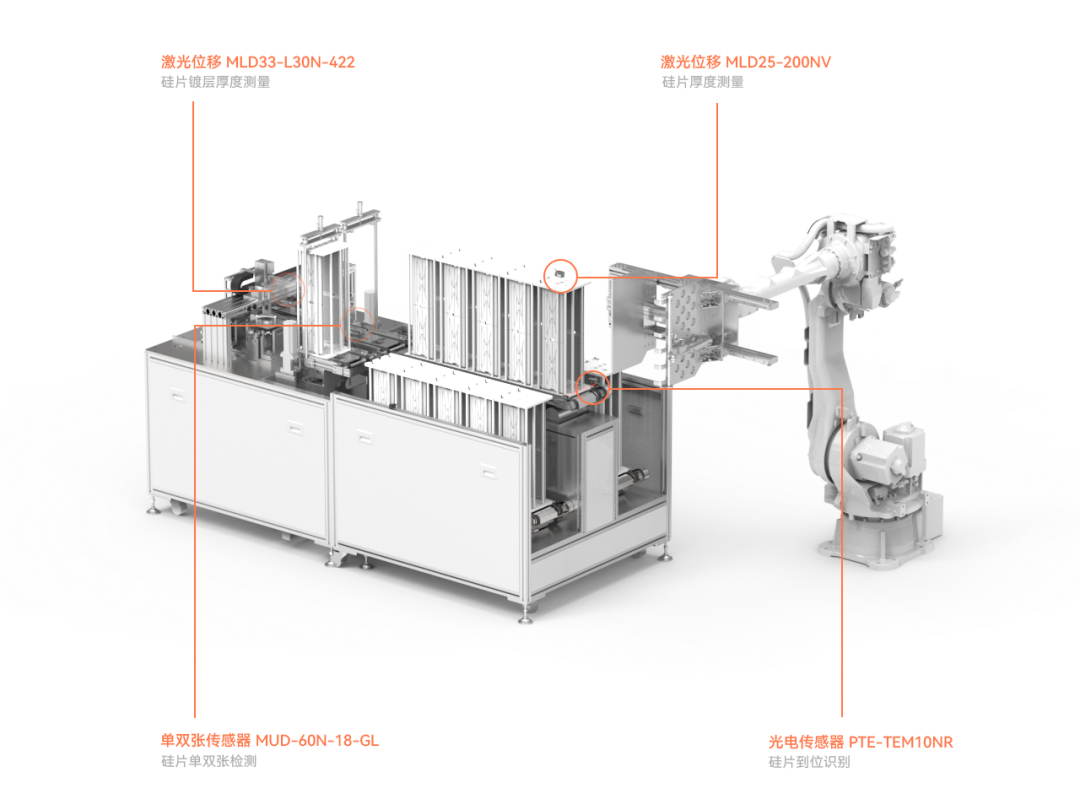 激光位移 MLD33-L30N-422
硅片镀层厚度测量

激光位移 MLD25-200NV
硅片厚度测量

单双张传感器 MUD-60N-18-GL
硅片单双张检测

光电传感器 PTE-TEM10NR
硅片到位识别