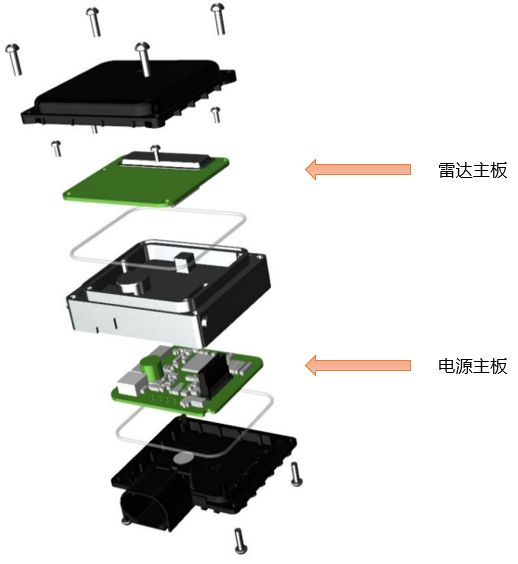 雷达主板

电源主板