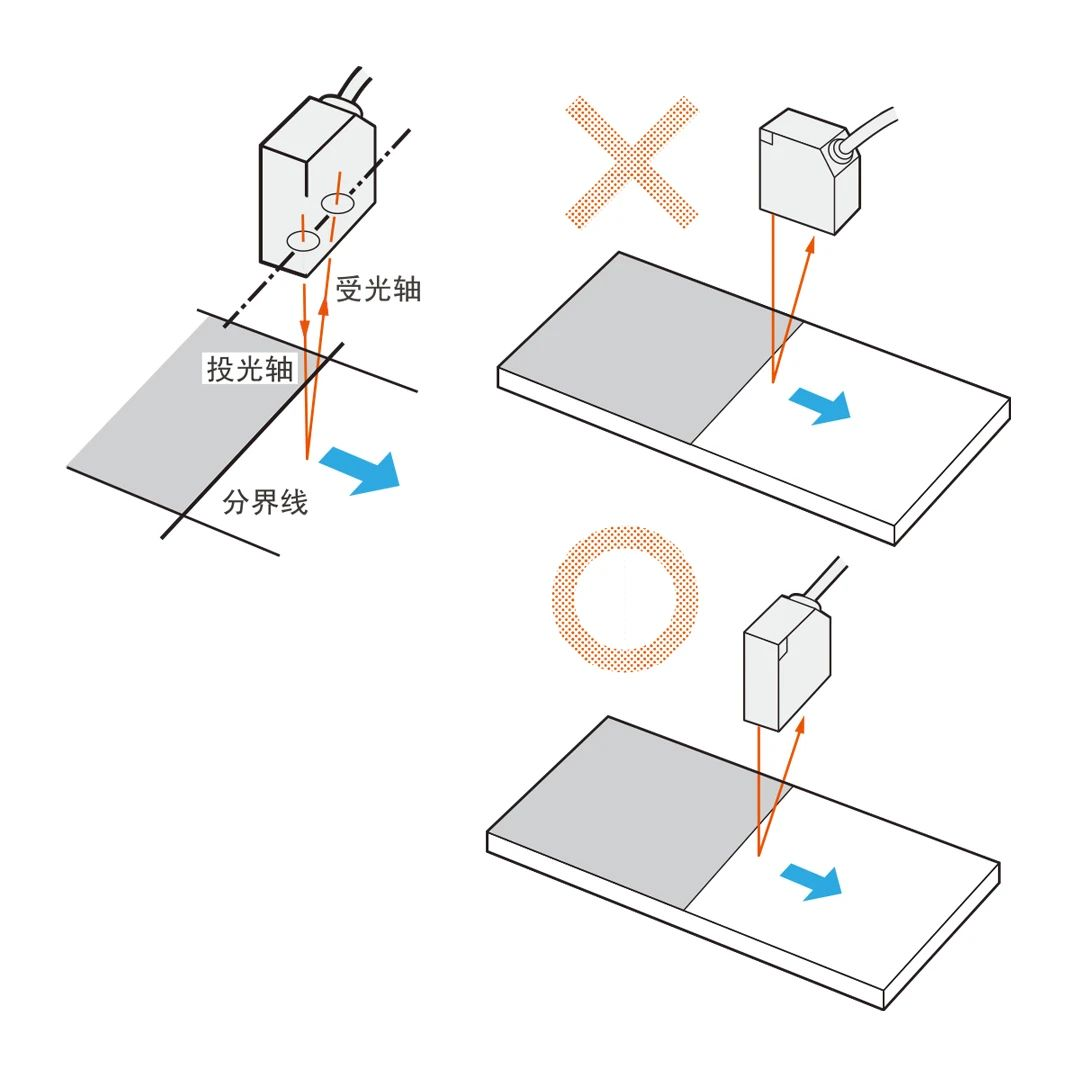 受光轴
投光轴
分界线