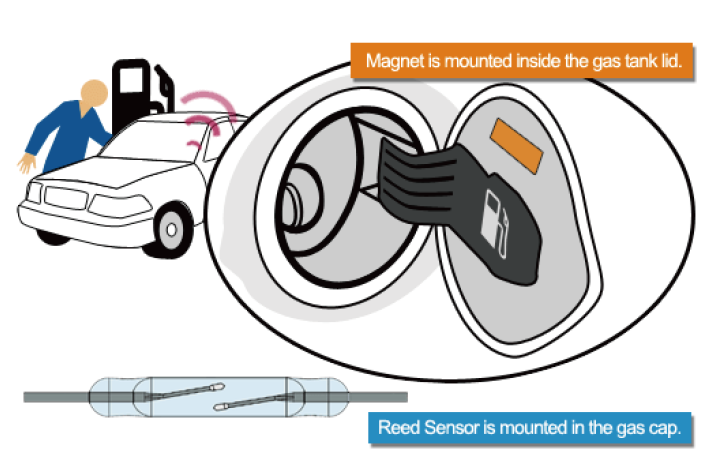 Magnet is mounted inside the gas tank lid.

Reed Sensor is mounted in the gas cap.