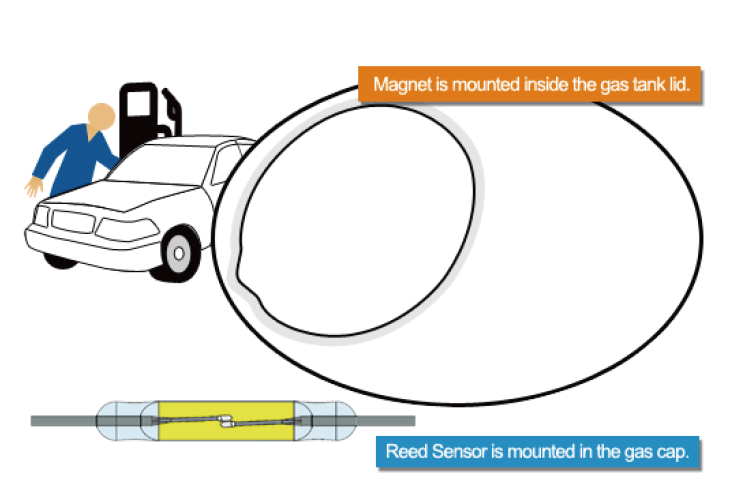 Magnet is mounted inside the gas tank lid.

Reed Sensor is mounted in the gas cap.