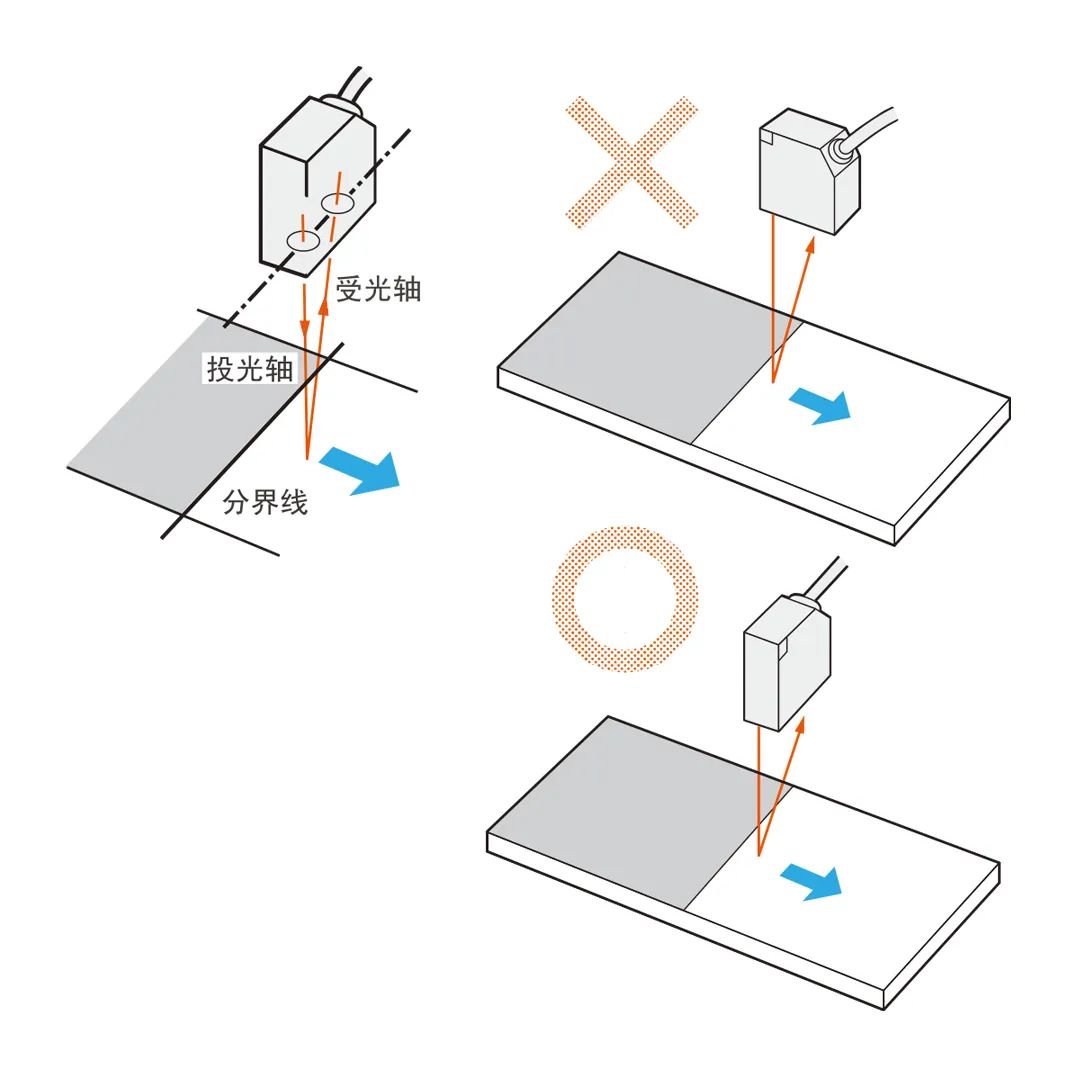 受光轴

投光轴

分界线