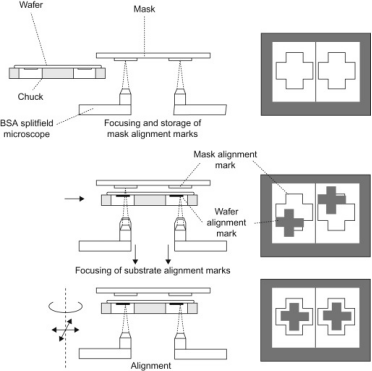 Wafer

Mask

Chuck

BSA splitfield microscope

Focusing and storage of mask alignment marks

Mask alignment mark

Wafer alignment mark

Focusing of substrate alignment marks

Alignment