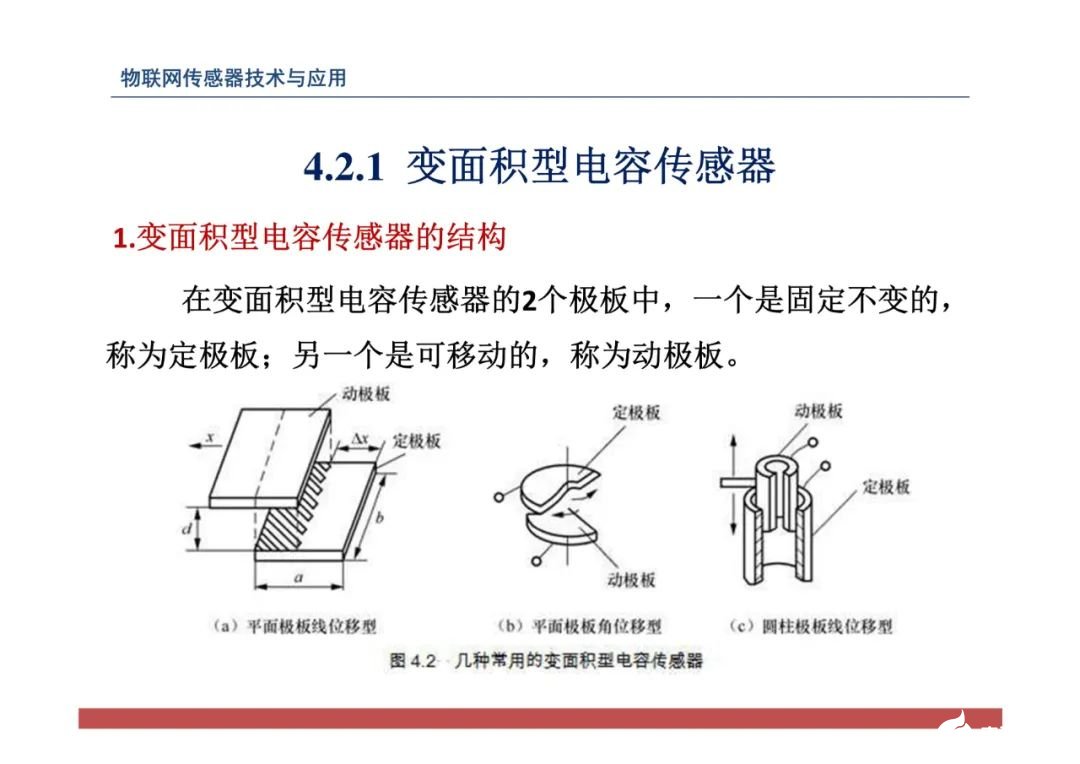 物联网传感器技术与应用

4.2.1 变面积型电容传感器

1.变面积型电容传感器的结构

在变面积型电容传感器的2个极板中，一个是固定不变的，称为定极板；另一个是可移动的，称为动极板。

动极板
$x$
$\Delta x$
定极板
$d$
$b$
$a$
（a）平面极板线位移型

定极板
动极板
（b）平面极板角位移型

动极板
定极板
（c）圆柱极板线位移型

图 4.2 几种常用的变面积型电容传感器