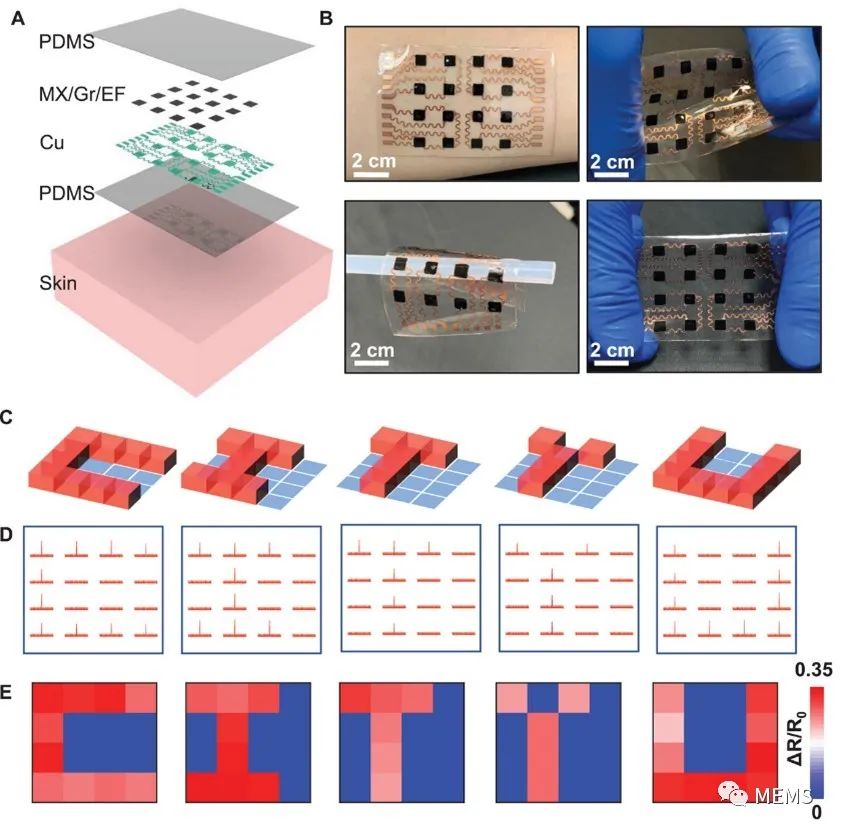 A

PDMS

MX/Gr/EF

Cu

PDMS

Skin

B

2 cm

2 cm

2 cm

2 cm

C

D

E

0.35

$\Delta R/R_0$

0

MEMS