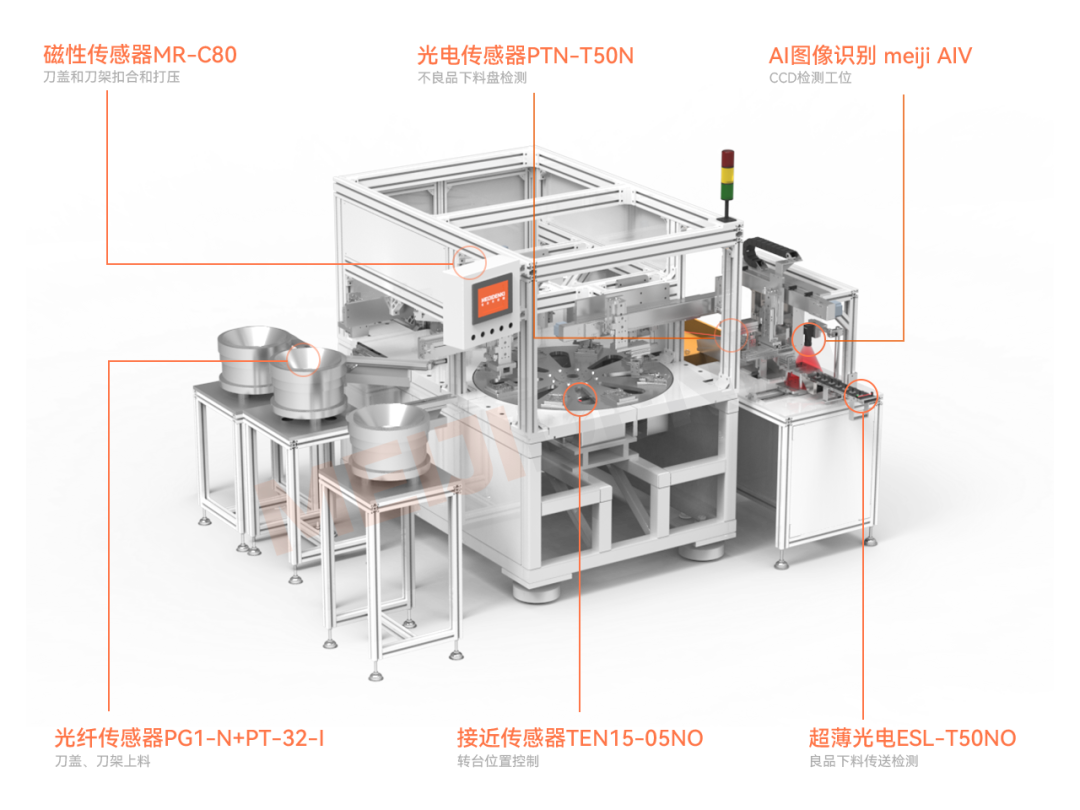 磁性传感器MR-C80
刀盖和刀架扣合和打压

光电传感器PTN-T50N
不良品下料盘检测

AI图像识别 meiji AIV
CCD检测工位

光纤传感器PG1-N+PT-32-I
刀盖、刀架上料

接近传感器TEN15-05NO
转台位置控制

超薄光电ESL-T50NO
良品下料传送检测