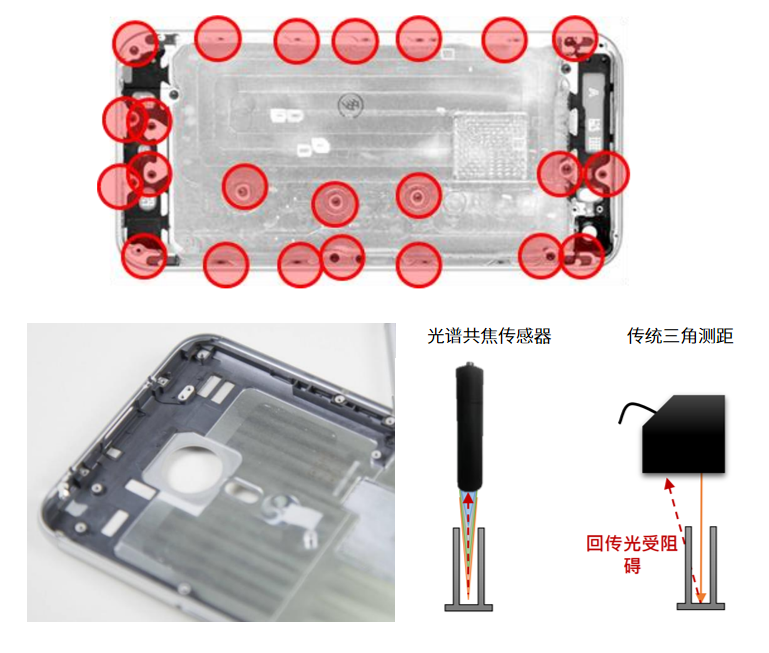 光谱共焦传感器

传统三角测距

回传光受阻碍