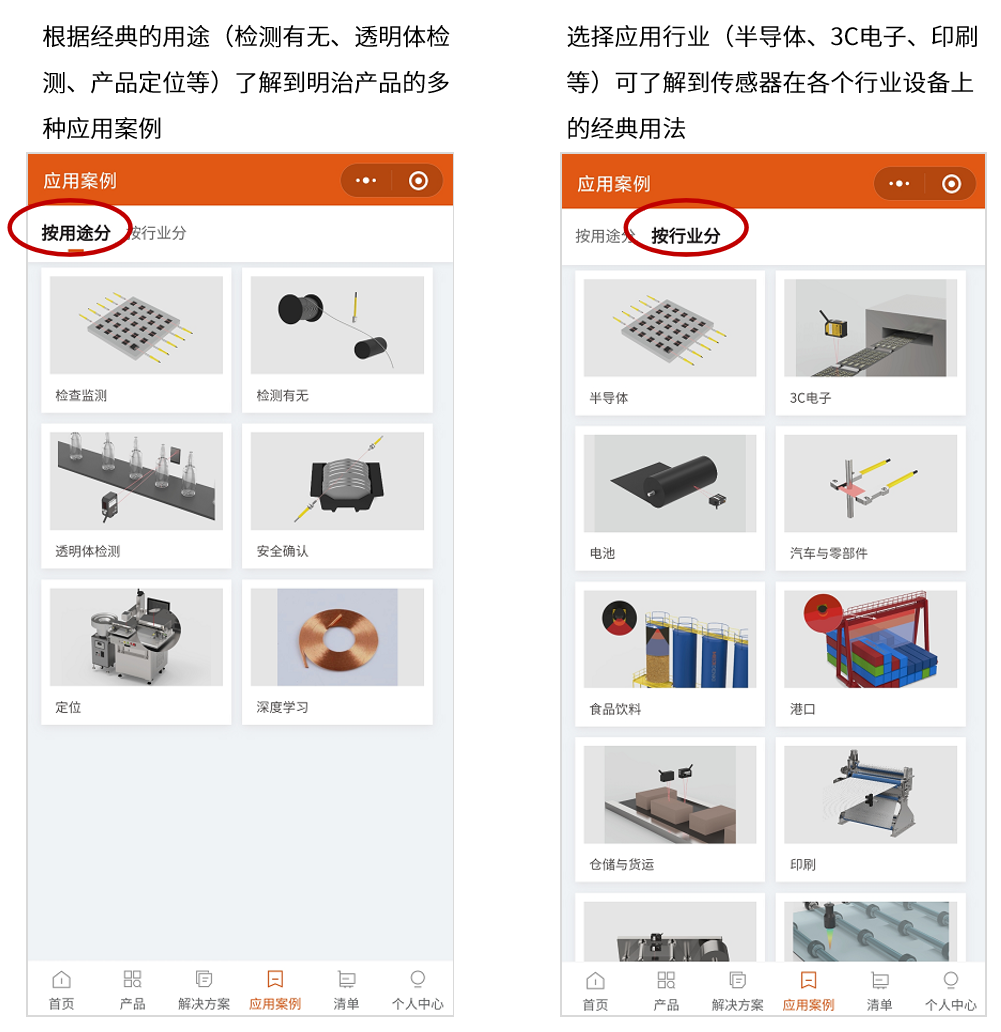 根据经典的用途（检测有无、透明体检测、产品定位等）了解到明治产品的多种应用案例

应用案例

按用途分 按行业分

检查监测

检测有无

透明体检测

安全确认

定位

深度学习

首页 产品 解决方案 应用案例 清单 个人中心

选择应用行业（半导体、3C电子、印刷等）可了解到传感器在各个行业设备上的经典用法

应用案例

按用途分 按行业分

半导体

3C电子

电池

汽车与零部件

食品饮料

港口

仓储与货运

印刷

首页 产品 解决方案 应用案例 清单 个人中心