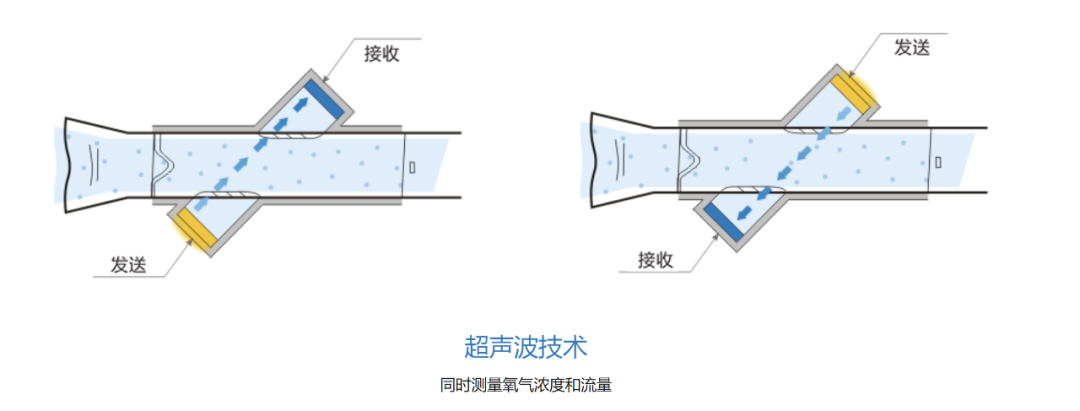 接收

发送

发送

接收

超声波技术

同时测量氧气浓度和流量