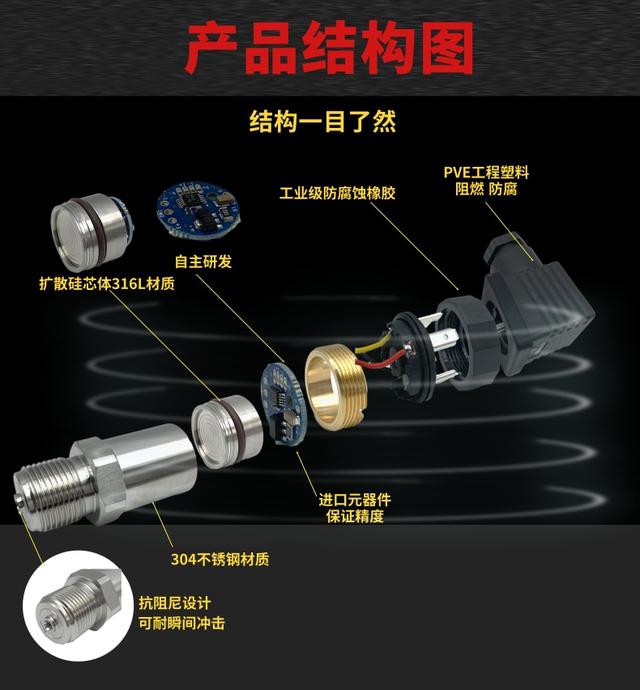 产品结构图

结构一目了然

PVE工程塑料
阻燃 防腐

工业级防腐蚀橡胶

自主研发

扩散硅芯体316L材质

进口元器件
保证精度

304不锈钢材质

抗阻尼设计
可耐瞬间冲击