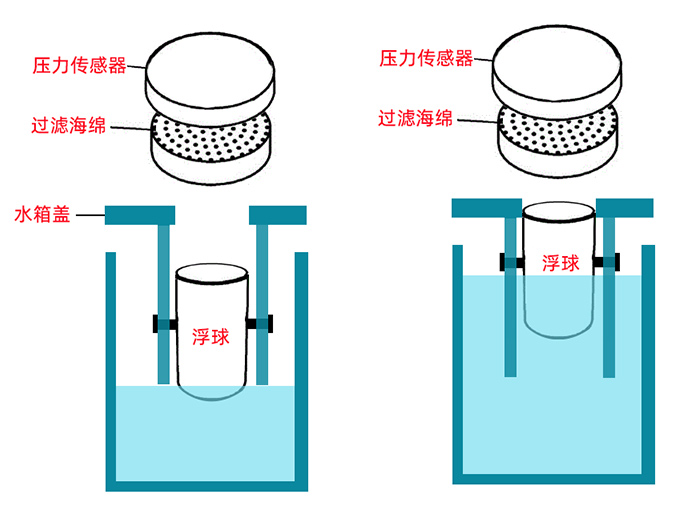 压力传感器
过滤海绵
水箱盖
浮球

压力传感器
过滤海绵
浮球