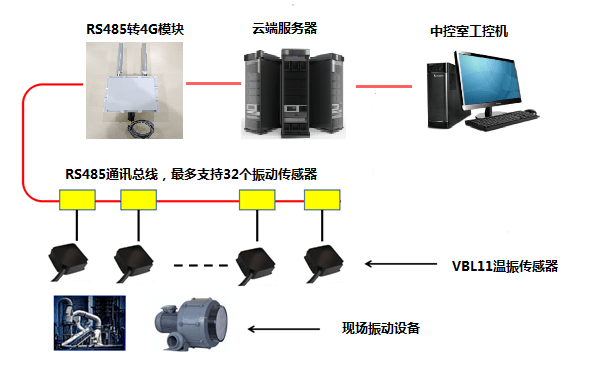 RS485转4G模块

云端服务器

中控室工控机

RS485通讯总线，最多支持32个振动传感器

VBL11温振传感器

现场振动设备