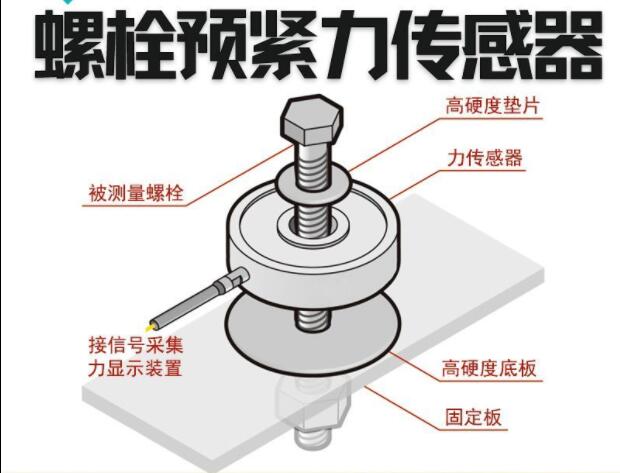 螺栓预紧力传感器

高硬度垫片

力传感器

被测量螺栓

接信号采集
力显示装置

高硬度底板

固定板