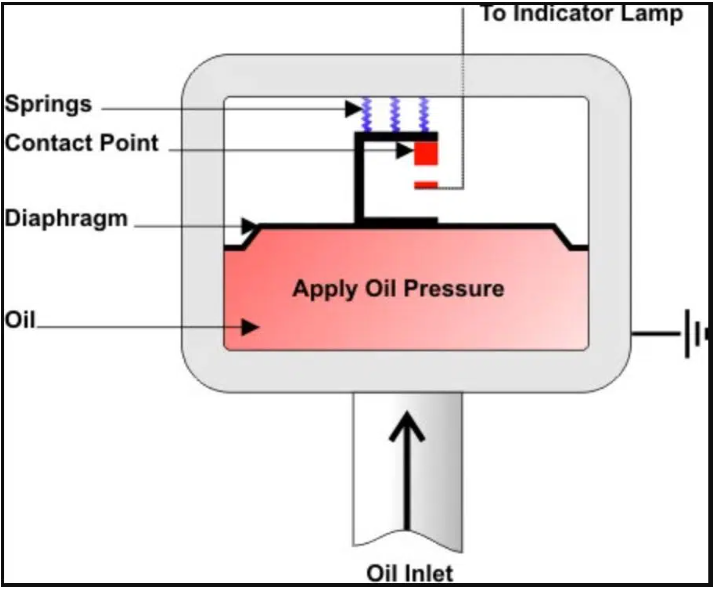 To Indicator Lamp

Springs

Contact Point

Diaphragm

Apply Oil Pressure

Oil

Oil Inlet