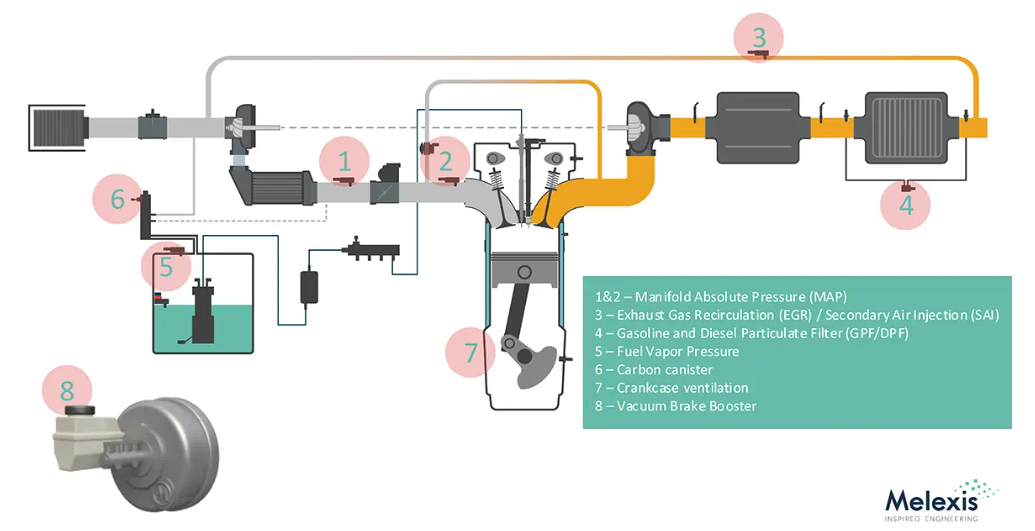 3

1

2

6

4

5

7

8

1&2 – Manifold Absolute Pressure (MAP)
3 – Exhaust Gas Recirculation (EGR) / Secondary Air Injection (SAI)
4 – Gasoline and Diesel Particulate Filter (GPF/DPF)
5 – Fuel Vapor Pressure
6 – Carbon canister
7 – Crankcase ventilation
8 – Vacuum Brake Booster

Melexis
INSPIRED ENGINEERING