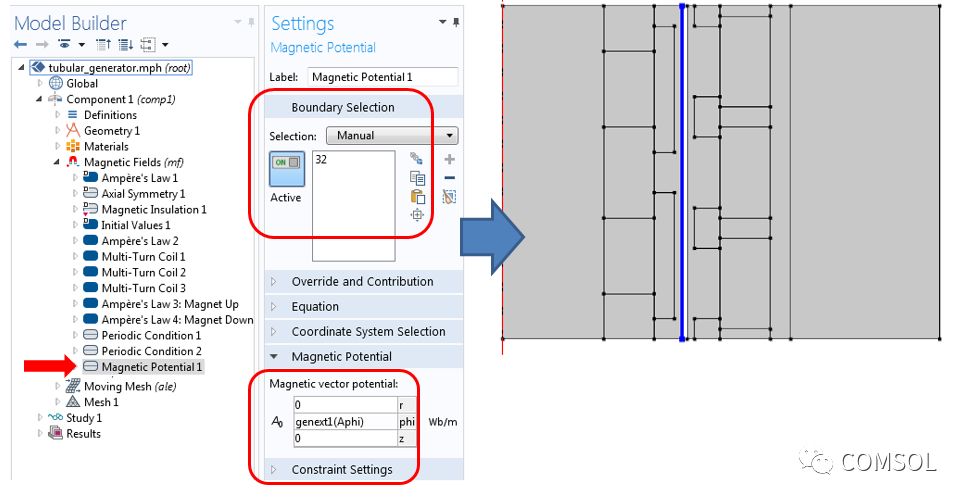 Model Builder

tubular_generator.mph (root)
Global
Component 1 (comp1)
Definitions
Geometry 1
Materials
Magnetic Fields (mf)
Ampère's Law 1
Axial Symmetry 1
Magnetic Insulation 1
Initial Values 1
Ampère's Law 2
Multi-Turn Coil 1
Multi-Turn Coil 2
Multi-Turn Coil 3
Ampère's Law 3: Magnet Up
Ampère's Law 4: Magnet Down
Periodic Condition 1
Periodic Condition 2
Magnetic Potential 1
Moving Mesh (ale)
Mesh 1
Study 1
Results

Settings
Magnetic Potential
Label: Magnetic Potential 1
Boundary Selection
Selection: Manual
ON
Active
32
Override and Contribution
Equation
Coordinate System Selection
Magnetic Potential
Magnetic vector potential:

| $A_0$ | 0 | r | Wb/m |
|---|---|---|---|
| | genext1(Aphi) | phi | |
| | 0 | z | |

Constraint Settings

COMSOL