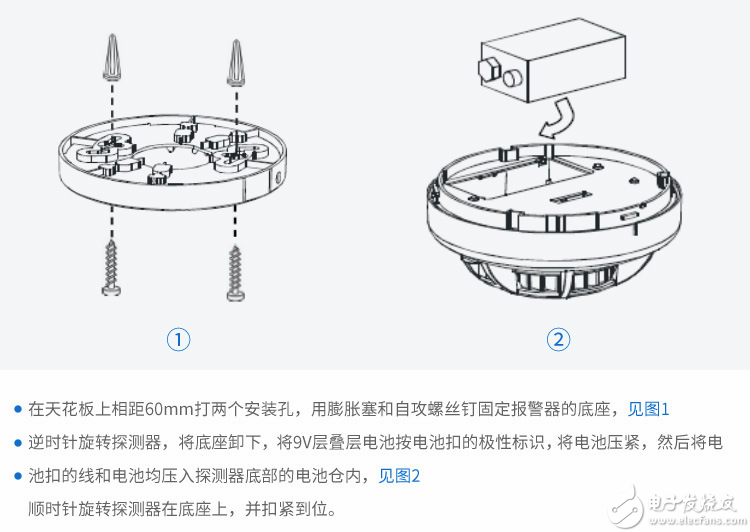 ①

②

● 在天花板上相距60mm打两个安装孔，用膨胀塞和自攻螺丝钉固定报警器的底座，见图1

● 逆时针旋转探测器，将底座卸下，将9V层叠层电池按电池扣的极性标识，将电池压紧，然后将电

● 池扣的线和电池均压入探测器底部的电池仓内，见图2

顺时针旋转探测器在底座上，并扣紧到位。

电子发烧友
www.elecfans.com