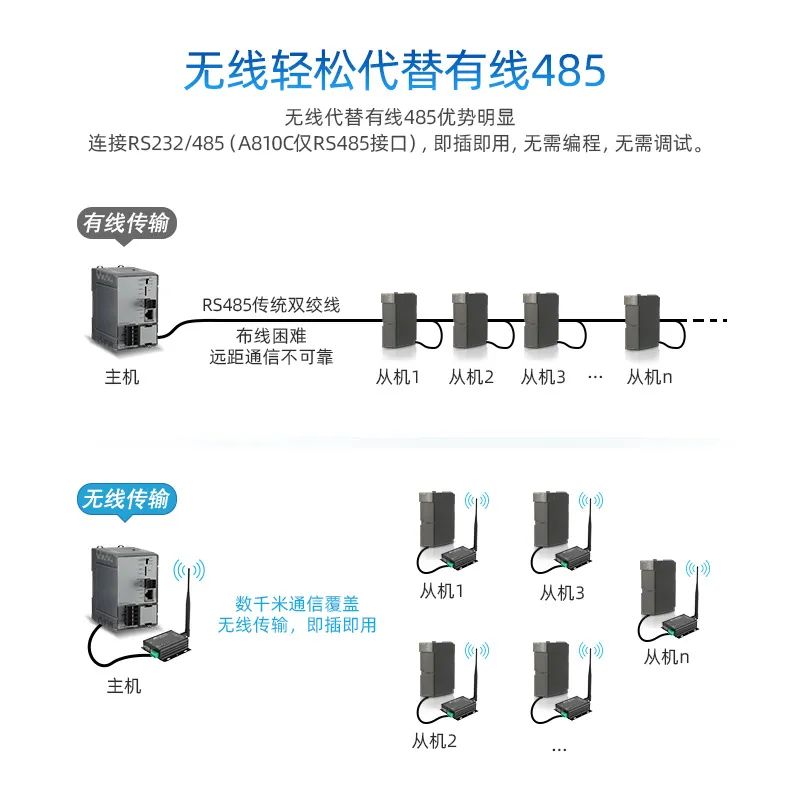 无线轻松代替有线485

无线代替有线485优势明显
连接RS232/485（A810C仅RS485接口），即插即用，无需编程，无需调试。

有线传输

RS485传统双绞线
布线困难
远距通信不可靠

主机
从机1
从机2
从机3
...
从机n

无线传输

数千米通信覆盖
无线传输，即插即用

主机
从机1
从机3
从机n
从机2
...