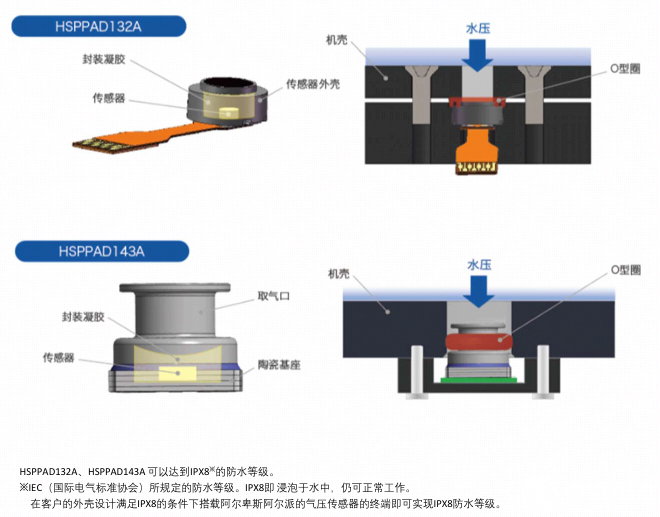 HSPPAD132A

封装凝胶

传感器

传感器外壳

机壳

水压

O型圈

HSPPAD143A

取气口

封装凝胶

传感器

陶瓷基座

机壳

水压

O型圈

HSPPAD132A、HSPPAD143A 可以达到IPX8※的防水等级。
※IEC（国际电气标准协会）所规定的防水等级。IPX8即 浸泡于水中，仍可正常工作。
在客户的外壳设计满足IPX8的条件下搭载阿尔卑斯阿尔派的气压传感器的终端即可实现IPX8防水等级。